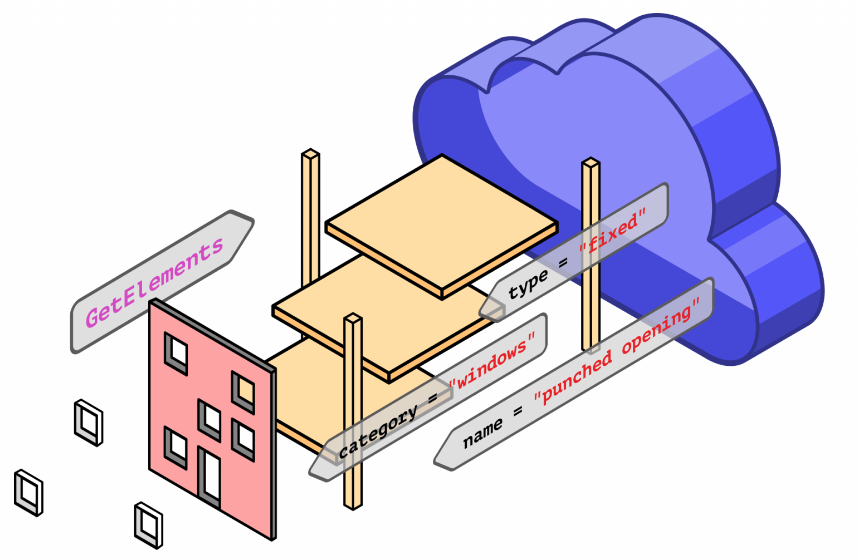 GetElements

type = "fixed"

category = "windows"

name = "punched opening"